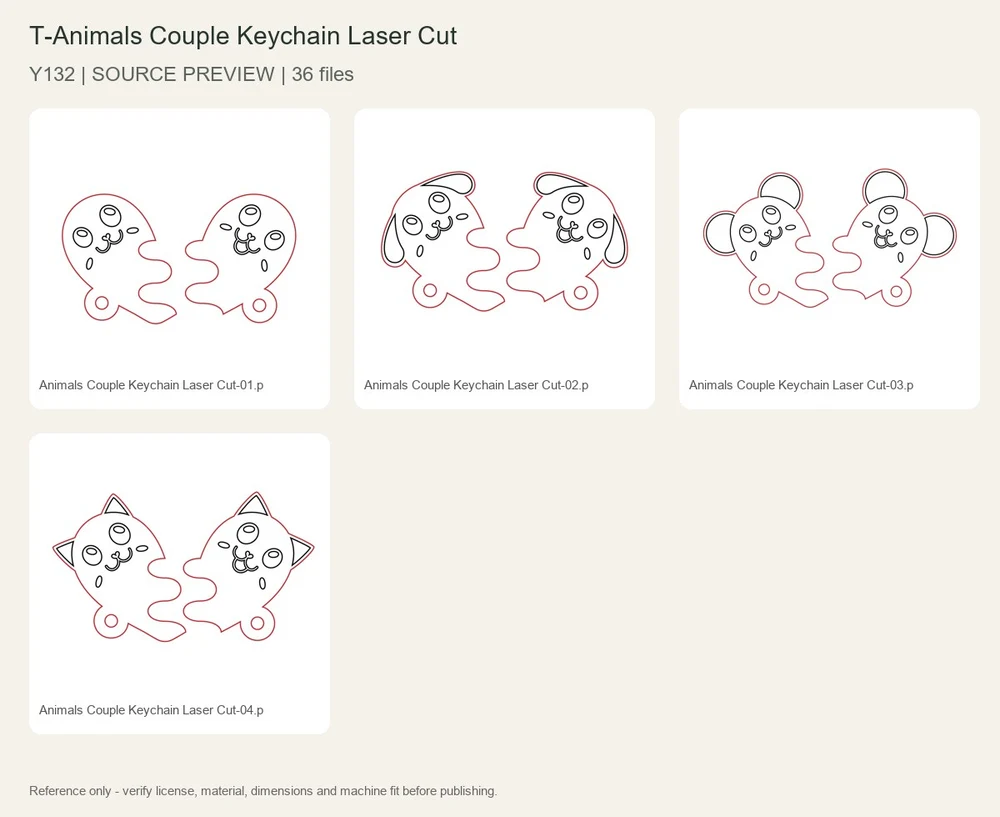 T-Animals Couple Keychain Laser Cut

Y132 | SOURCE PREVIEW | 36 files

Animals Couple Keychain Laser Cut-01.p

Animals Couple Keychain Laser Cut-02.p

Animals Couple Keychain Laser Cut-03.p

Animals Couple Keychain Laser Cut-04.p

Reference only - verify license, material, dimensions and machine fit before publishing.